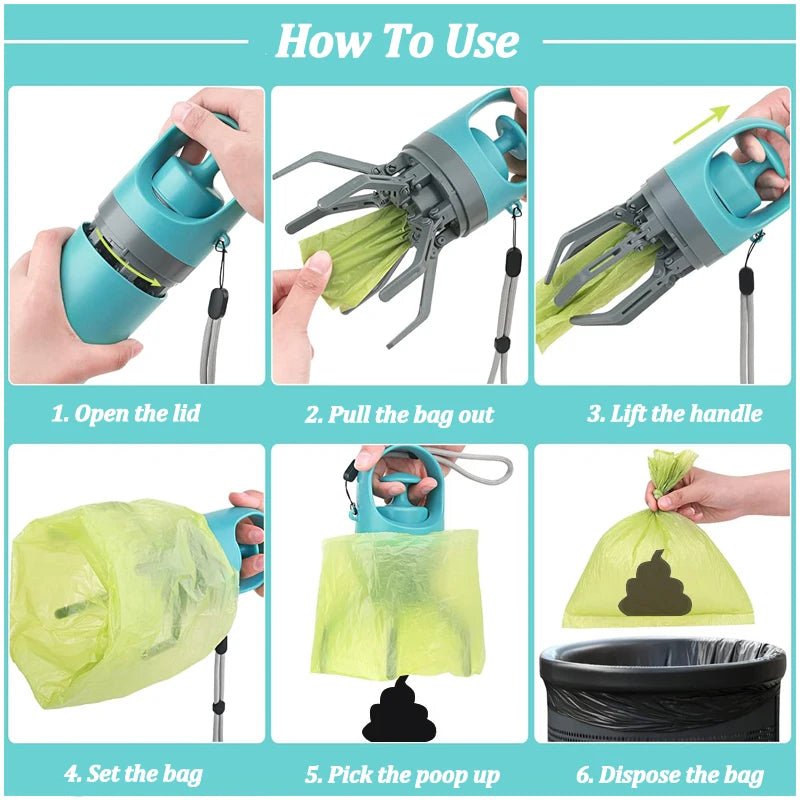 How To Use

1. Open the lid

2. Pull the bag out

3. Lift the handle

4. Set the bag

5. Pick the poop up

6. Dispose the bag