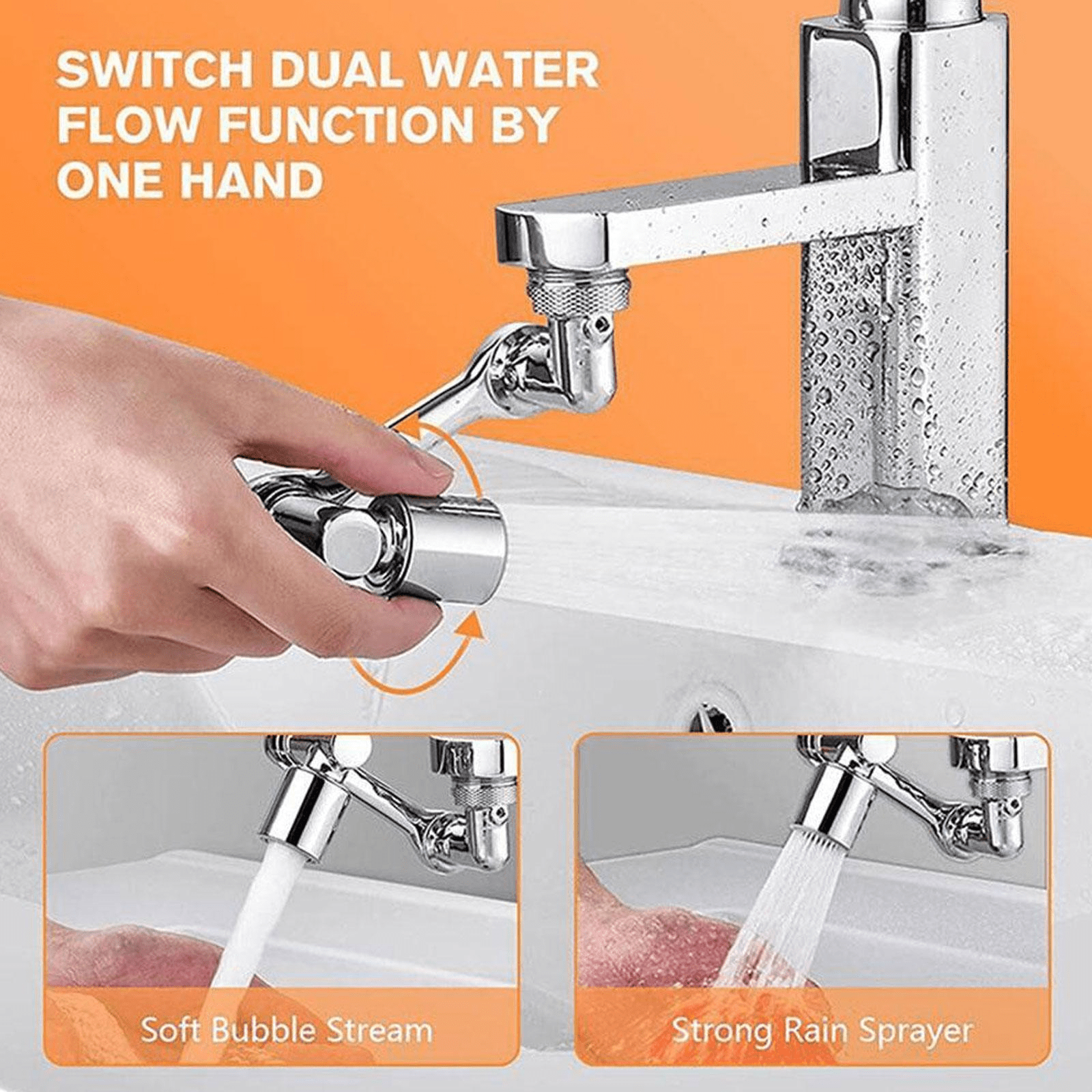 SWITCH DUAL WATER FLOW FUNCTION BY ONE HAND

Soft Bubble Stream

Strong Rain Sprayer