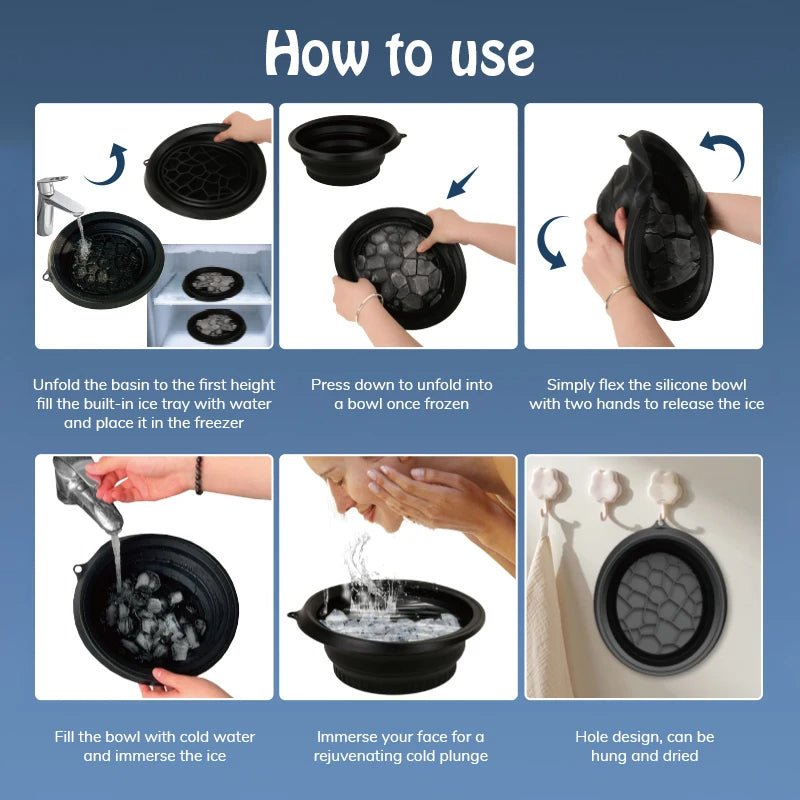 How to use

Unfold the basin to the first height fill the built-in ice tray with water and place it in the freezer

Press down to unfold into a bowl once frozen

Simply flex the silicone bowl with two hands to release the ice

Fill the bowl with cold water and immerse the ice

Immerse your face for a rejuvenating cold plunge

Hole design, can be hung and dried